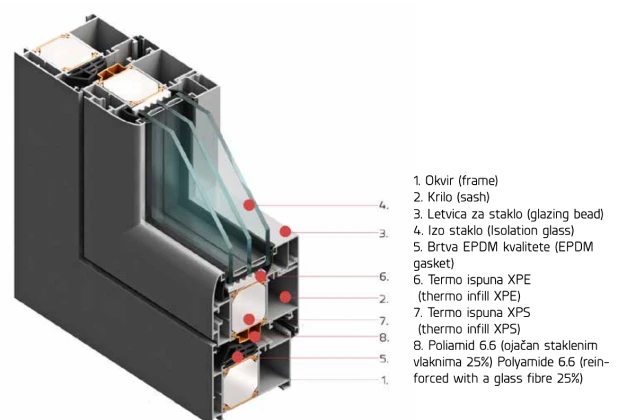 4.
3.
6.
2.
7.
8.
5.
1.

1. Okvir (frame)
2. Krilo (sash)
3. Letvica za staklo (glazing bead)
4. Izo staklo (Isolation glass)
5. Brtva EPDM kvalitete (EPDM gasket)
6. Termo ispuna XPE (thermo infill XPE)
7. Termo ispuna XPS (thermo infill XPS)
8. Poliamid 6.6 (ojačan staklenim vlaknima 25%) Polyamide 6.6 (reinforced with a glass fibre 25%)